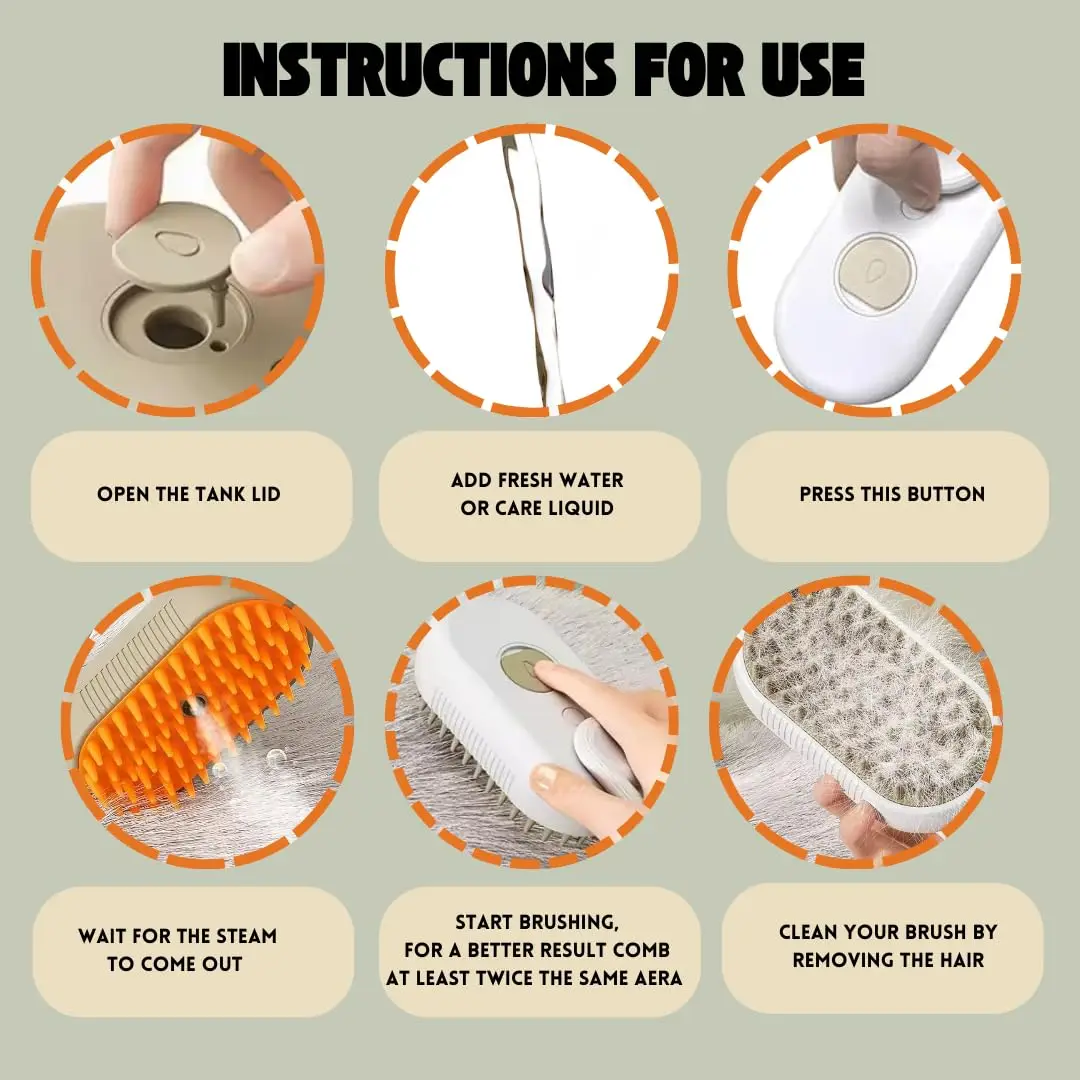 INSTRUCTIONS FOR USE

OPEN THE TANK LID

ADD FRESH WATER OR CARE LIQUID

PRESS THIS BUTTON

WAIT FOR THE STEAM TO COME OUT

START BRUSHING, FOR A BETTER RESULT COMB AT LEAST TWICE THE SAME AERA

CLEAN YOUR BRUSH BY REMOVING THE HAIR