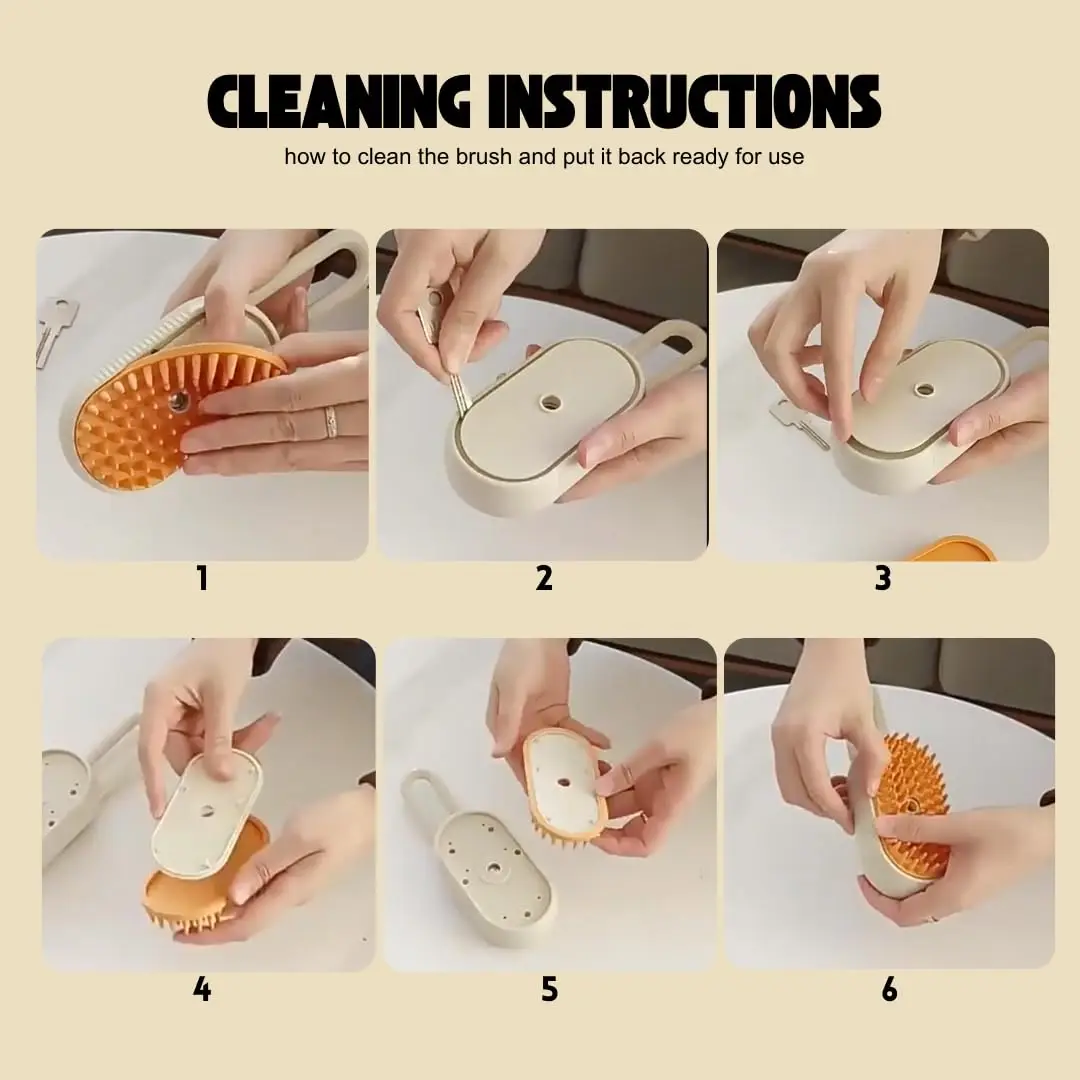 CLEANING INSTRUCTIONS
how to clean the brush and put it back ready for use

1

2

3

4

5

6